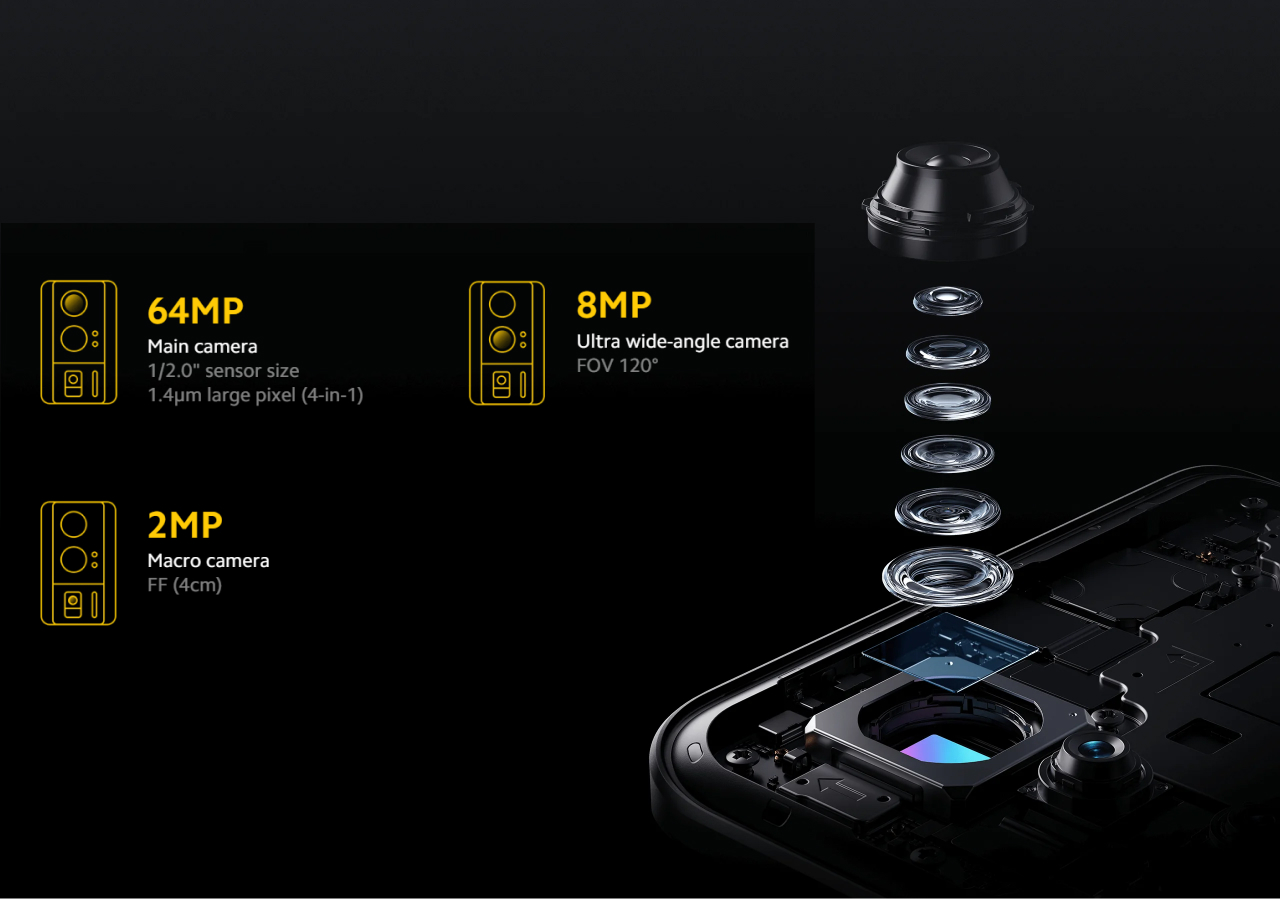 64MP
Main camera
1/2.0" sensor size
1.4μm large pixel (4-in-1)

8MP
Ultra wide-angle camera
FOV 120°

2MP
Macro camera
FF (4cm)